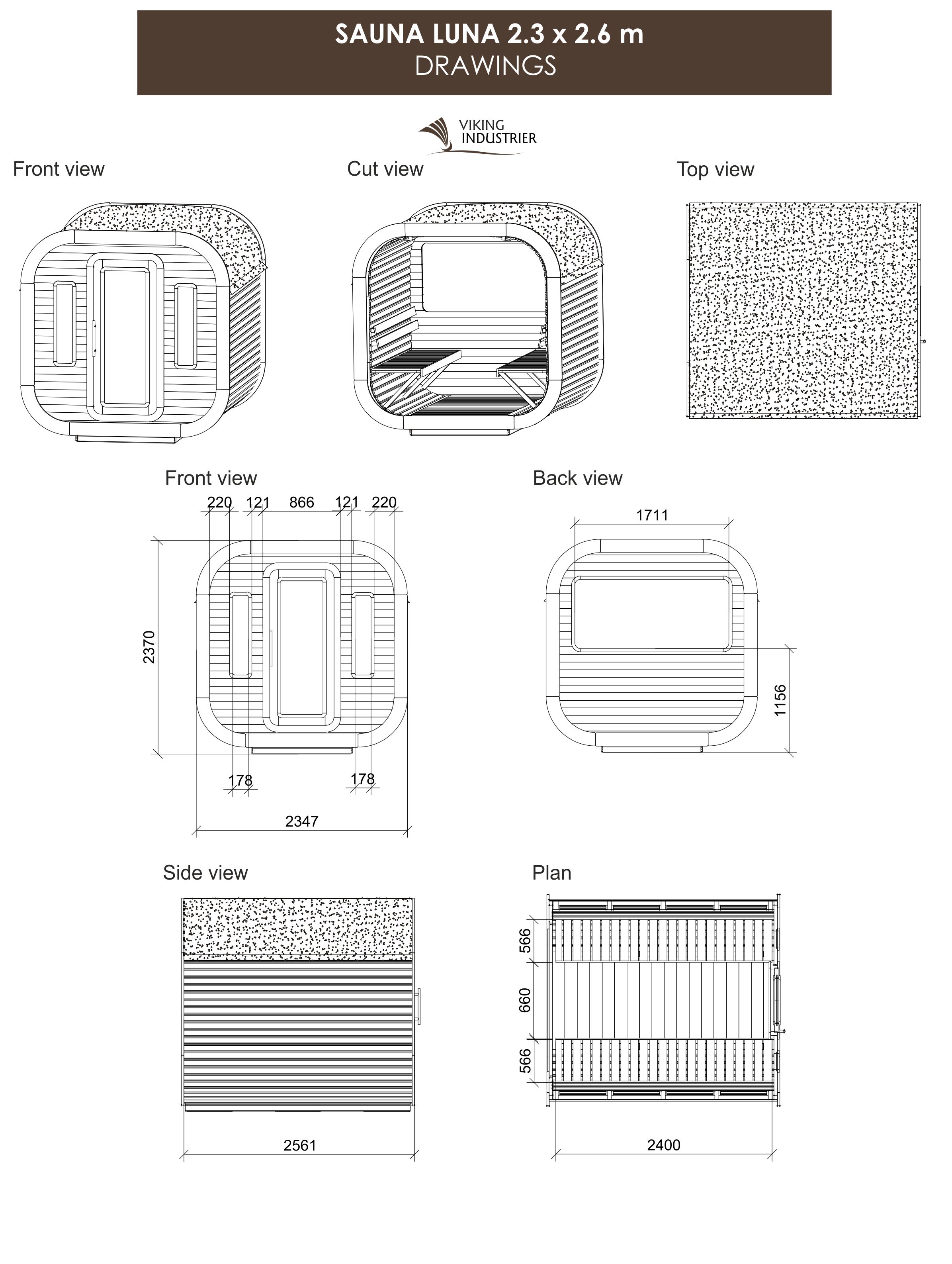 SAUNA LUNA 2.3 x 2.6 m
DRAWINGS

VIKING INDUSTRIER

Front view

Cut view

Top view

Front view

220 121 866 121 220

2370

178 178

2347

Back view

1711

1156

Side view

2561

Plan

566

660

566

2400